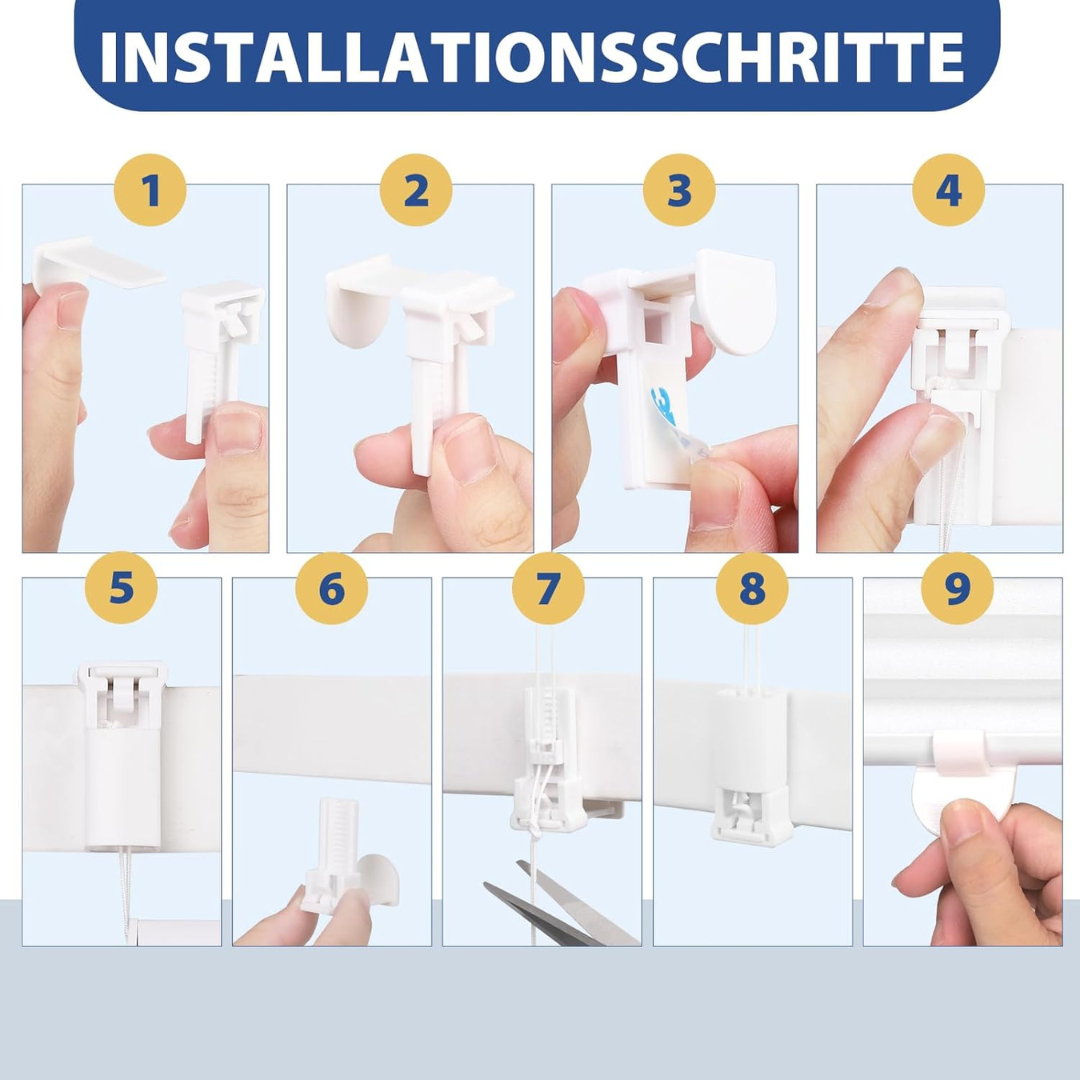 INSTALLATIONSSCHRITTE

1

2

3

4

5

6

7

8

9