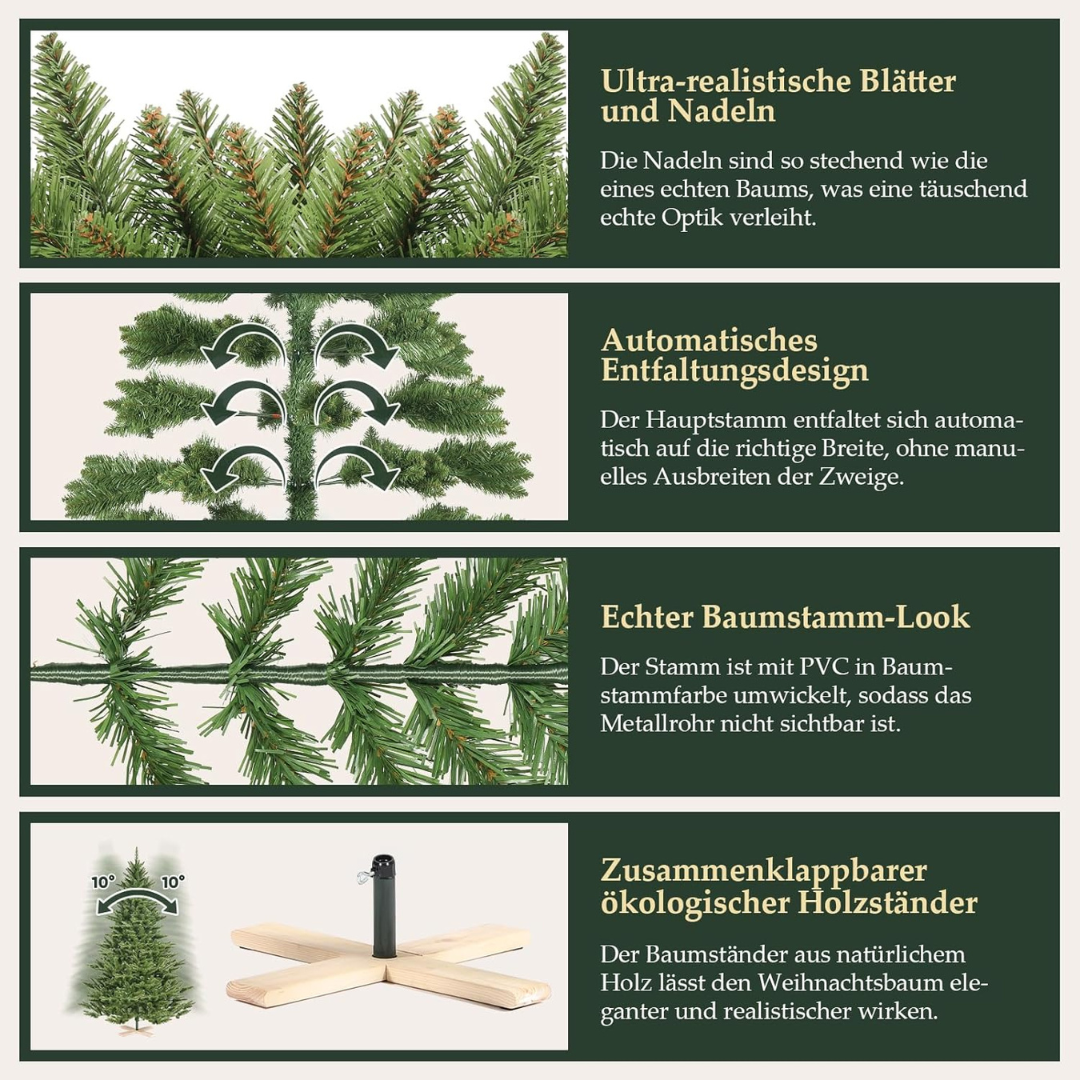 Ultra-realistische Blätter und Nadeln

Die Nadeln sind so stechend wie die eines echten Baums, was eine täuschend echte Optik verleiht.

Automatisches Entfaltungsdesign

Der Hauptstamm entfaltet sich automatisch auf die richtige Breite, ohne manuelles Ausbreiten der Zweige.

Echter Baumstamm-Look

Der Stamm ist mit PVC in Baumstammfarbe umwickelt, sodass das Metallrohr nicht sichtbar ist.

10° 10°

Zusammenklappbarer ökologischer Holzständer

Der Baumständer aus natürlichem Holz lässt den Weihnachtsbaum eleganter und realistischer wirken.