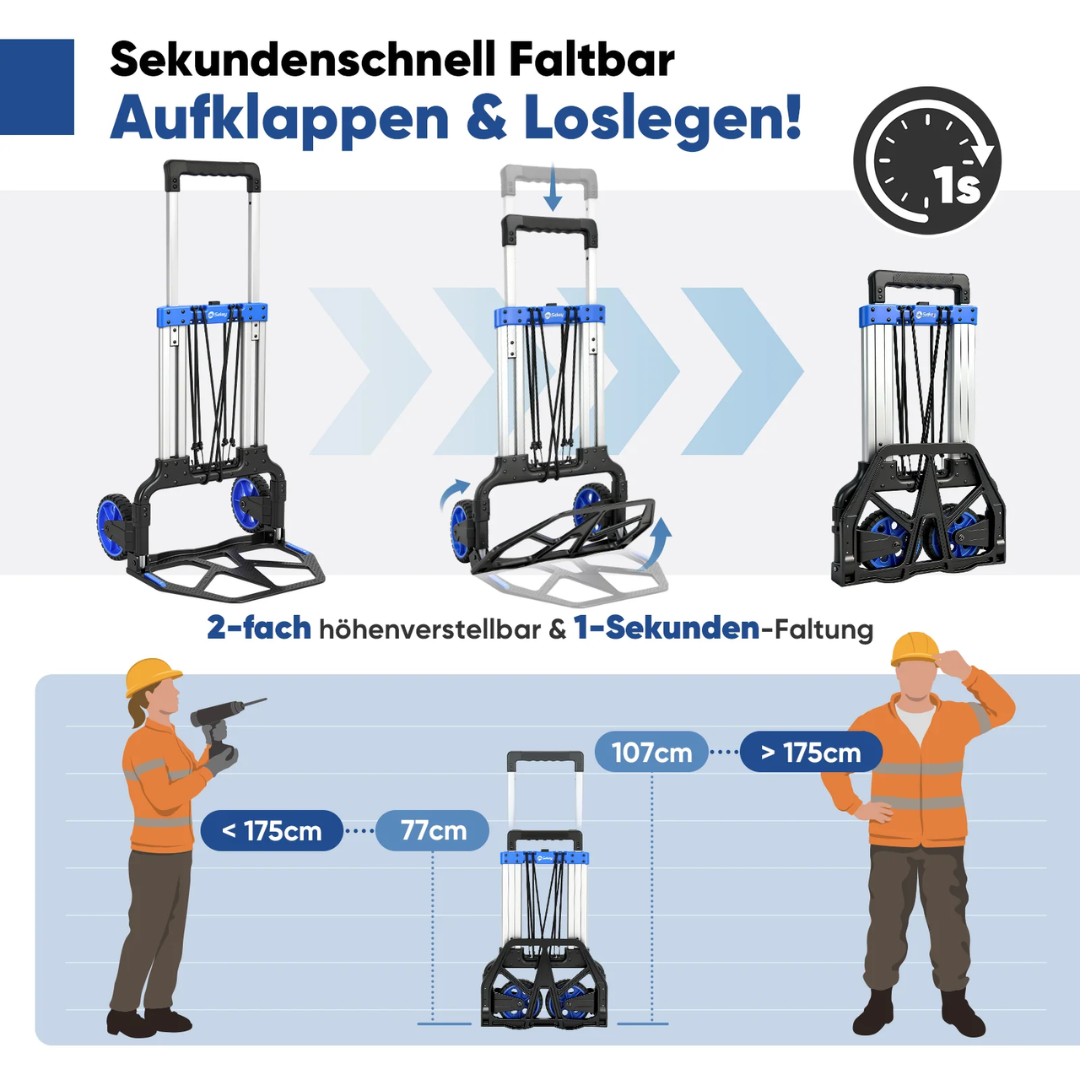 Sekundenschnell Faltbar
Aufklappen & Loslegen!

1s

2-fach höhenverstellbar & 1-Sekunden-Faltung

107cm
> 175cm
< 175cm
77cm