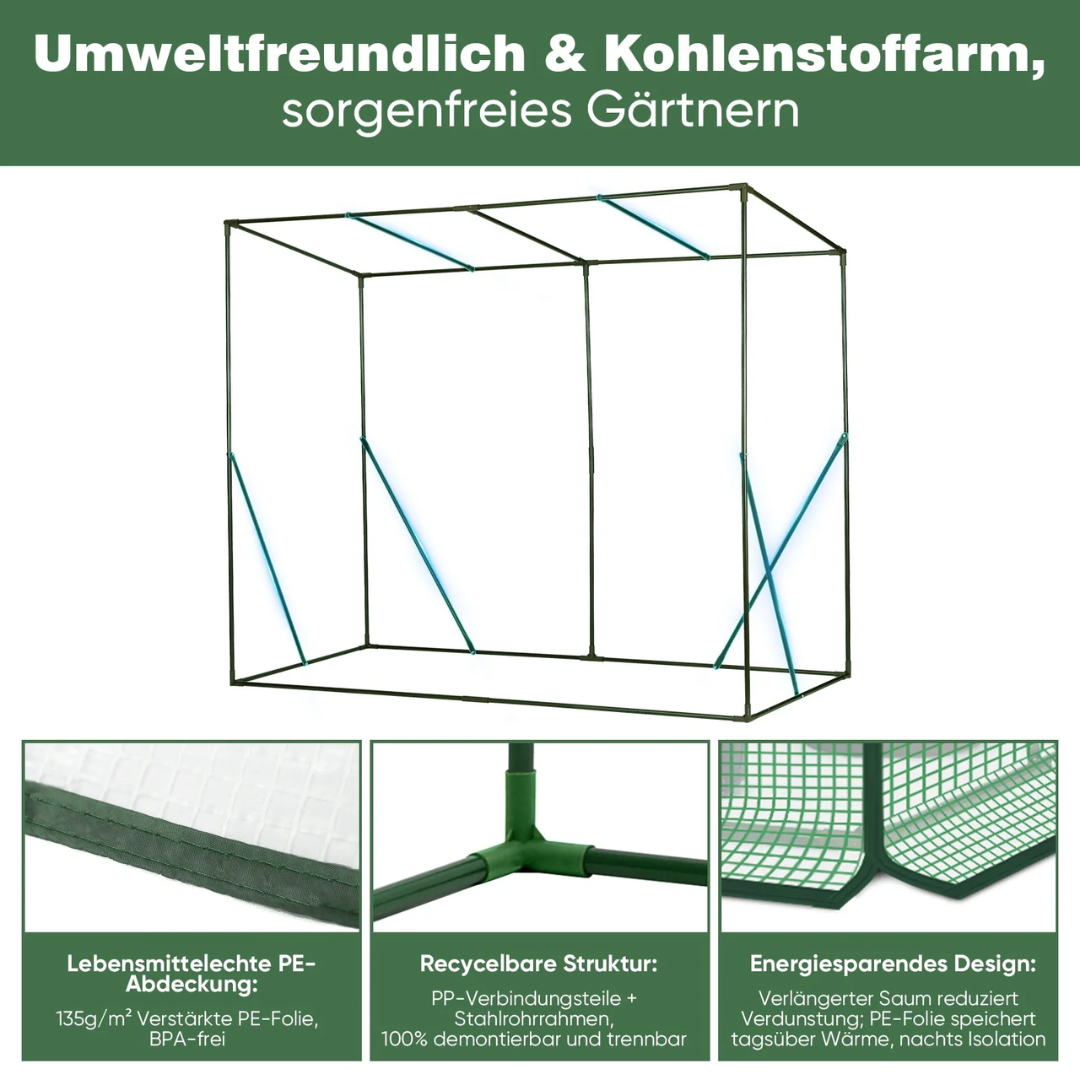 Umweltfreundlich & Kohlenstoffarm,
sorgenfreies Gärtnern

Lebensmittelechte PE-Abdeckung:

135g/m² Verstärkte PE-Folie, BPA-frei

Recycelbare Struktur:

PP-Verbindungsteile + Stahlrohrrahmen, 100% demontierbar und trennbar

Energiesparendes Design:

Verlängerter Saum reduziert Verdunstung; PE-Folie speichert tagsüber Wärme, nachts Isolation