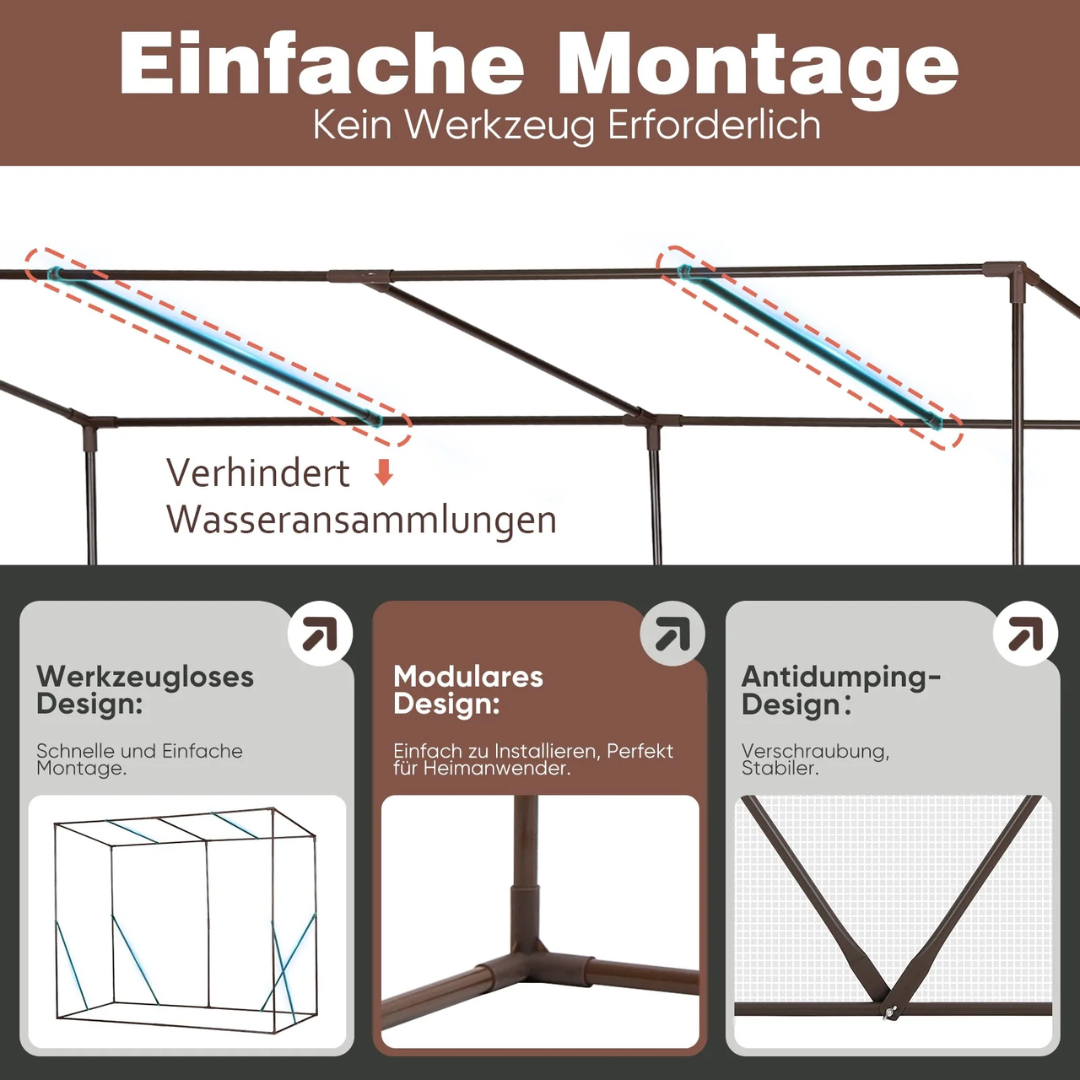 Einfache Montage
Kein Werkzeug Erforderlich

Verhindert Wasseransammlungen

Werkzeugloses Design:
Schnelle und Einfache Montage.

Modulares Design:
Einfach zu Installieren, Perfekt für Heimanwender.

Antidumping-Design:
Verschraubung, Stabiler.