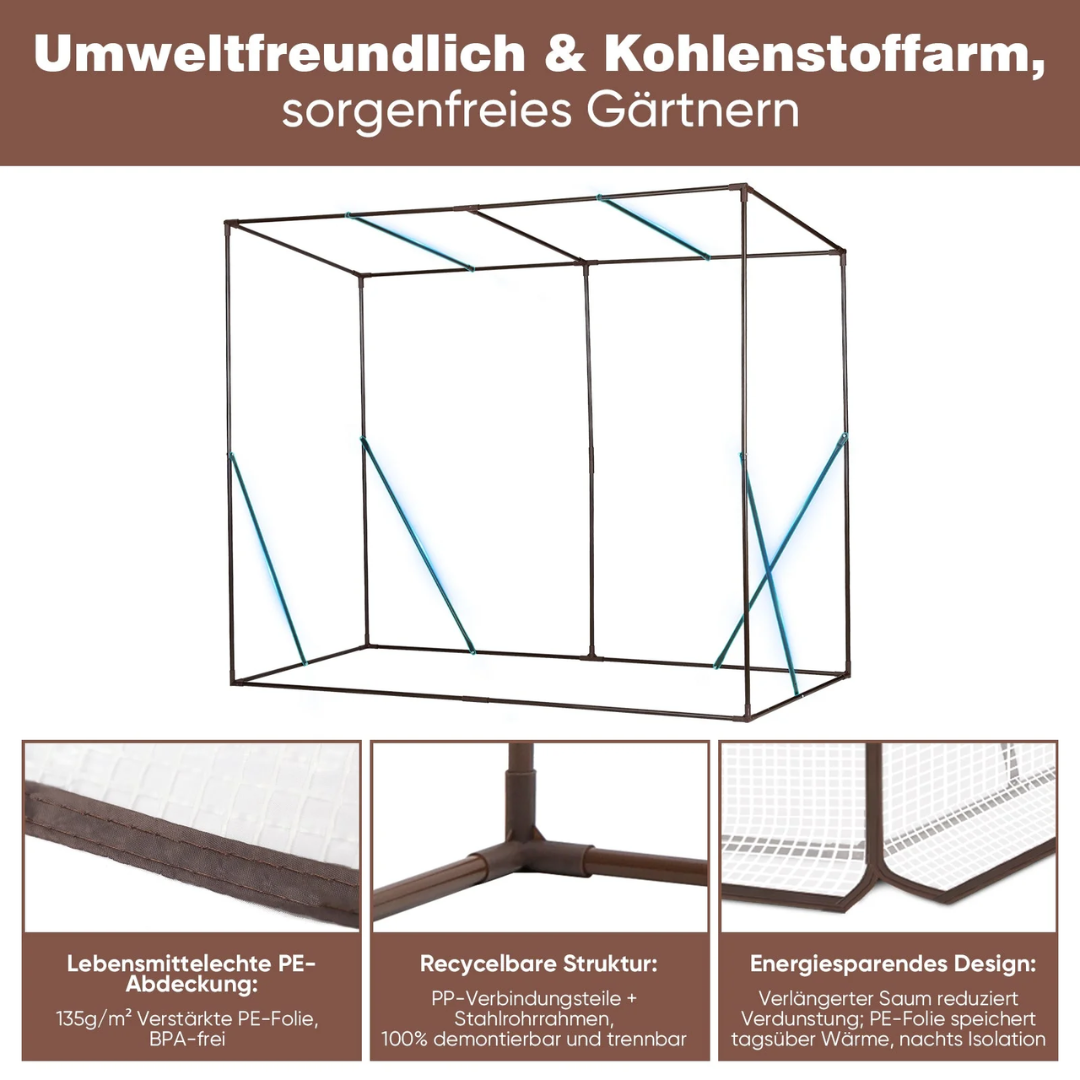 Umweltfreundlich & Kohlenstoffarm, sorgenfreies Gärtnern

Lebensmittelechte PE-Abdeckung:

135g/m² Verstärkte PE-Folie, BPA-frei

Recycelbare Struktur:

PP-Verbindungsteile + Stahlrohrrahmen, 100% demontierbar und trennbar

Energiesparendes Design:

Verlängerter Saum reduziert Verdunstung; PE-Folie speichert tagsüber Wärme, nachts Isolation