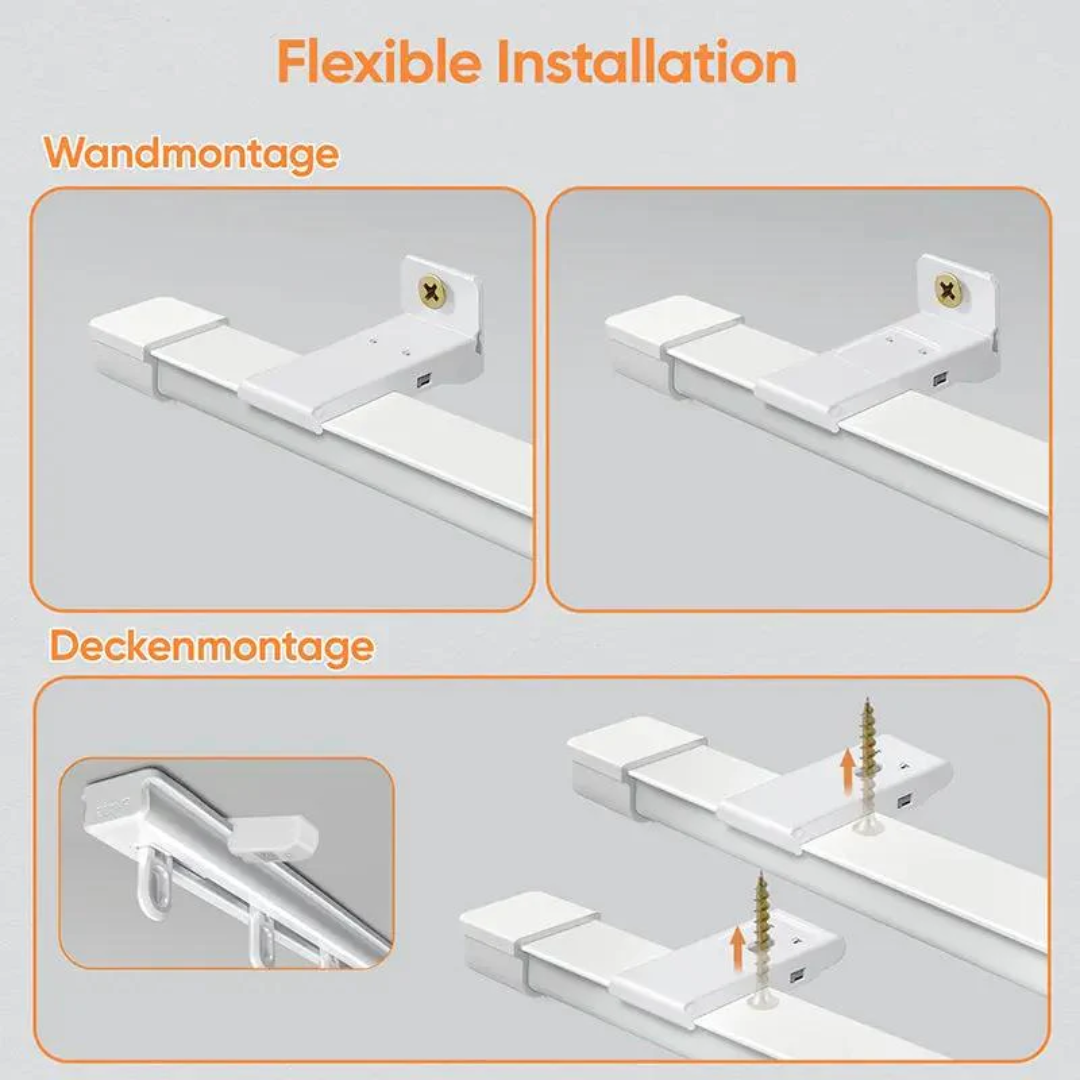 Flexible Installation

Wandmontage

Deckenmontage