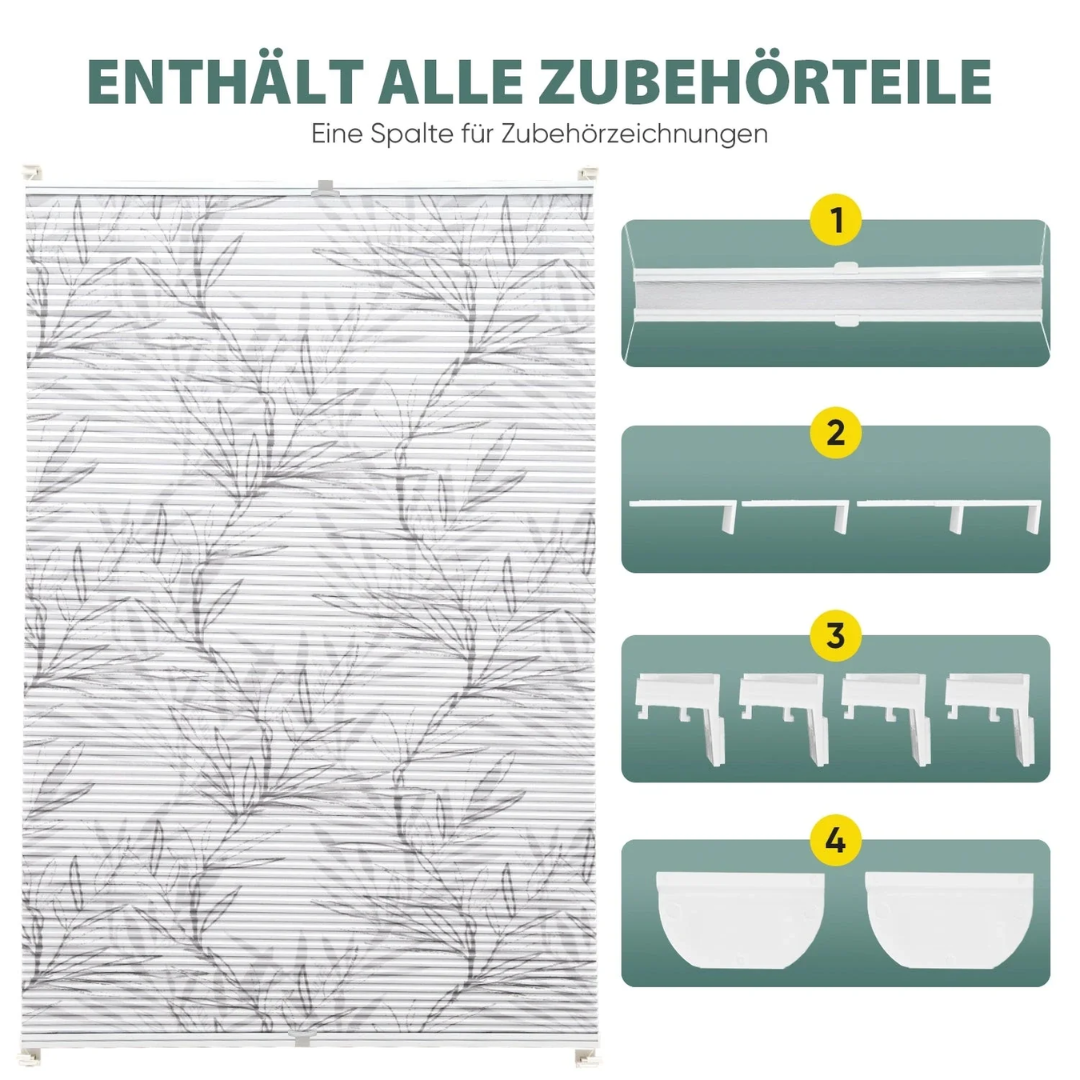 ENTHÄLT ALLE ZUBEHÖRTEILE

Eine Spalte für Zubehörzeichnungen

1

2

3

4