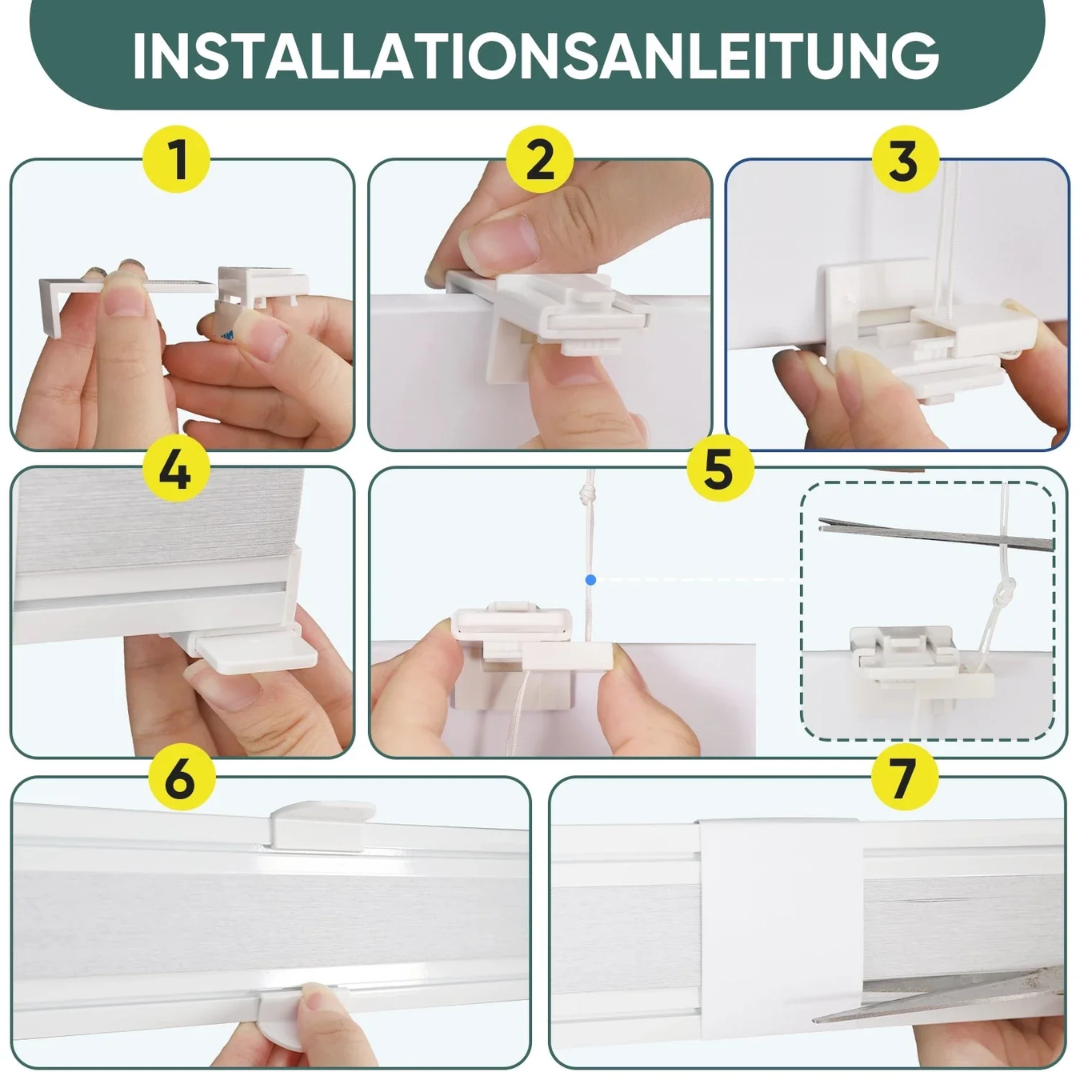 INSTALLATIONSANLEITUNG

1

2

3

4

5

6

7